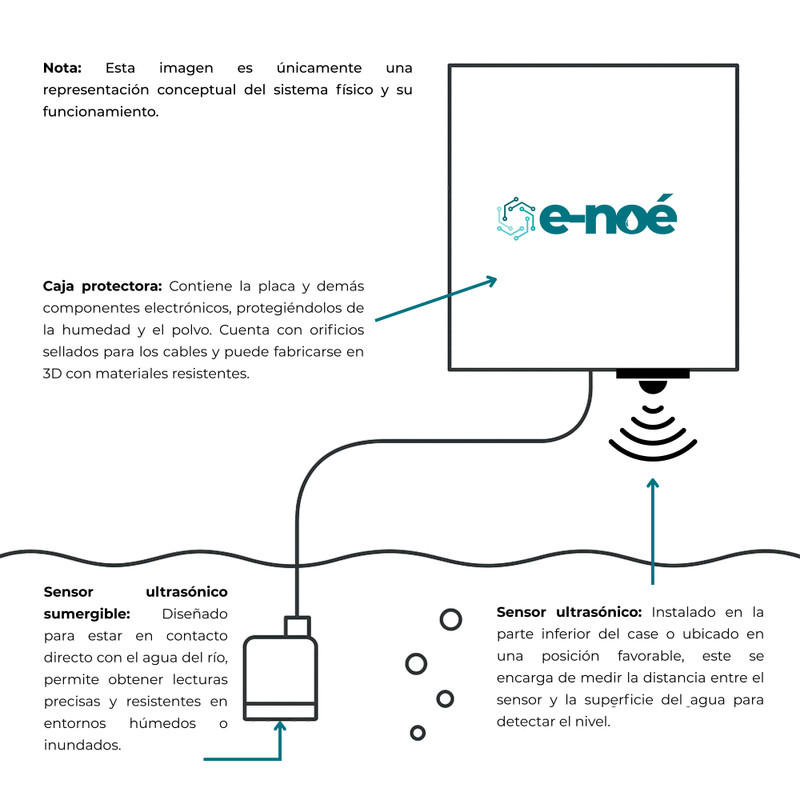 **Nota:** Esta imagen es únicamente una representación conceptual del sistema físico y su funcionamiento.

e-noé

**Caja protectora:** Contiene la placa y demás componentes electrónicos, protegiéndolos de la humedad y el polvo. Cuenta con orificios sellados para los cables y puede fabricarse en 3D con materiales resistentes.

**Sensor ultrasónico sumergible:** Diseñado para estar en contacto directo con el agua del río, permite obtener lecturas precisas y resistentes en entornos húmedos o inundados.

**Sensor ultrasónico:** Instalado en la parte inferior del case o ubicado en una posición favorable, este se encarga de medir la distancia entre el sensor y la superficie del agua para detectar el nivel.