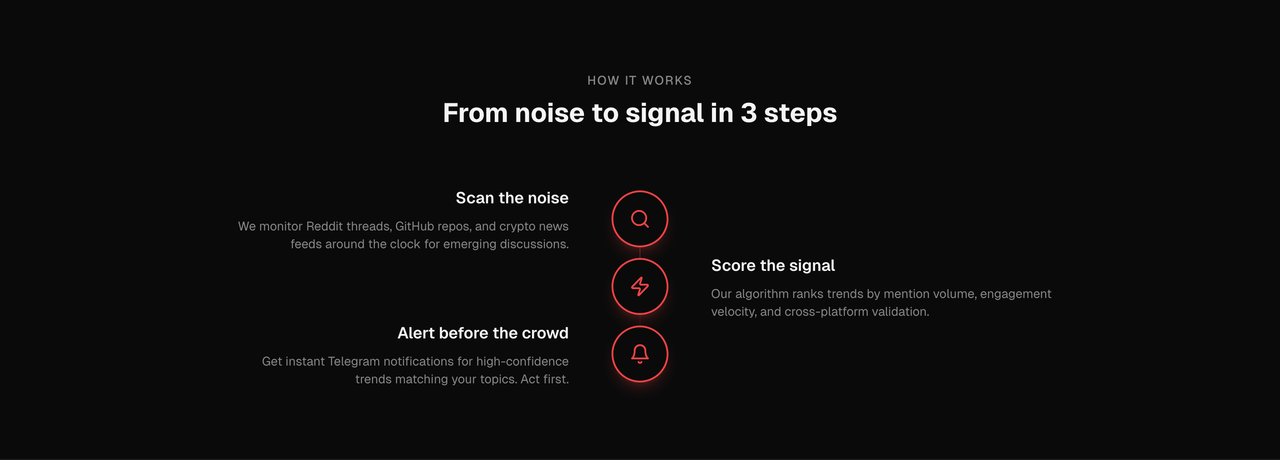 HOW IT WORKS

From noise to signal in 3 steps

Scan the noise

We monitor Reddit threads, GitHub repos, and crypto news feeds around the clock for emerging discussions.

Score the signal

Our algorithm ranks trends by mention volume, engagement velocity, and cross-platform validation.

Alert before the crowd

Get instant Telegram notifications for high-confidence trends matching your topics. Act first.